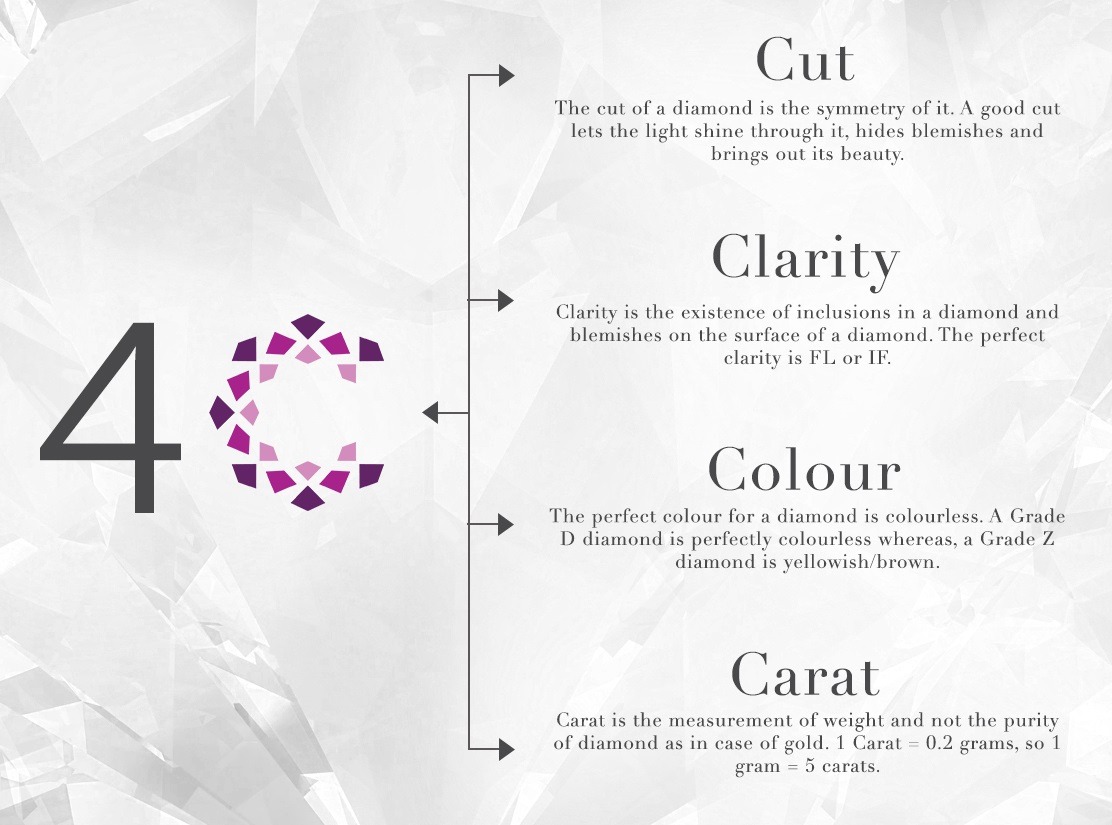 4C

Cut

The cut of a diamond is the symmetry of it. A good cut lets the light shine through it, hides blemishes and brings out its beauty.

Clarity

Clarity is the existence of inclusions in a diamond and blemishes on the surface of a diamond. The perfect clarity is FL or IF.

Colour

The perfect colour for a diamond is colourless. A Grade D diamond is perfectly colourless whereas, a Grade Z diamond is yellowish/brown.

Carat

Carat is the measurement of weight and not the purity of diamond as in case of gold. 1 Carat = 0.2 grams, so 1 gram = 5 carats.